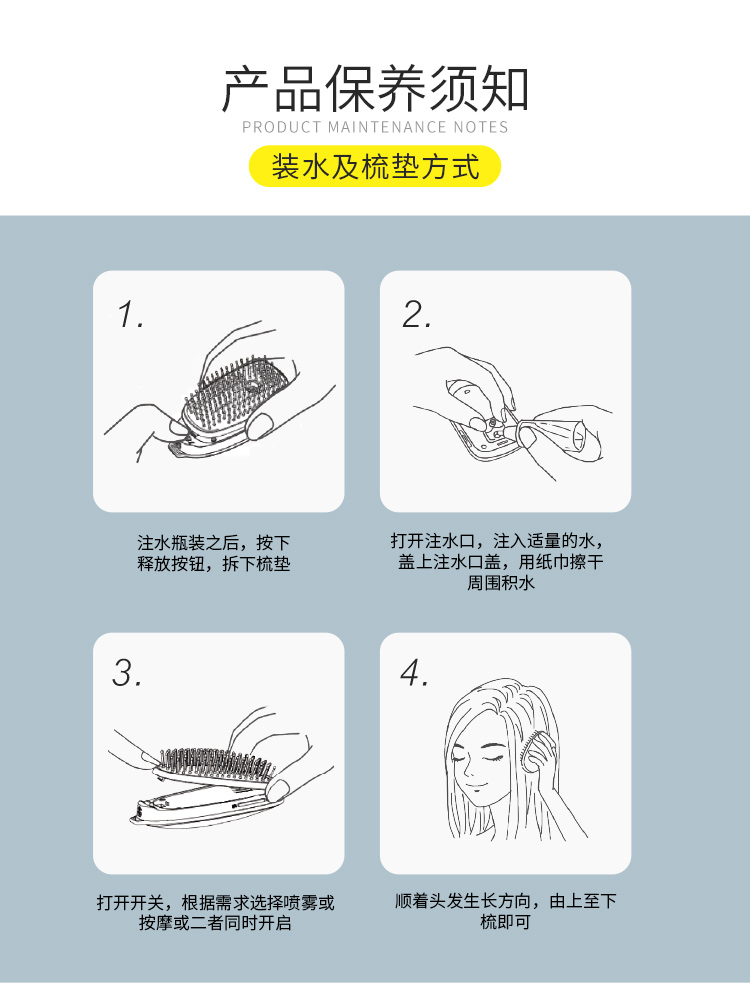 产品保养须知
PRODUCT MAINTENANCE NOTES
装水及梳垫方式

1.

注水瓶装之后，按下释放按钮，拆下梳垫

2.

打开注水口，注入适量的水，盖上注水口盖，用纸巾擦干周围积水

3.

打开开关，根据需求选择喷雾或按摩或二者同时开启

4.

顺着头发生长方向，由上至下梳即可