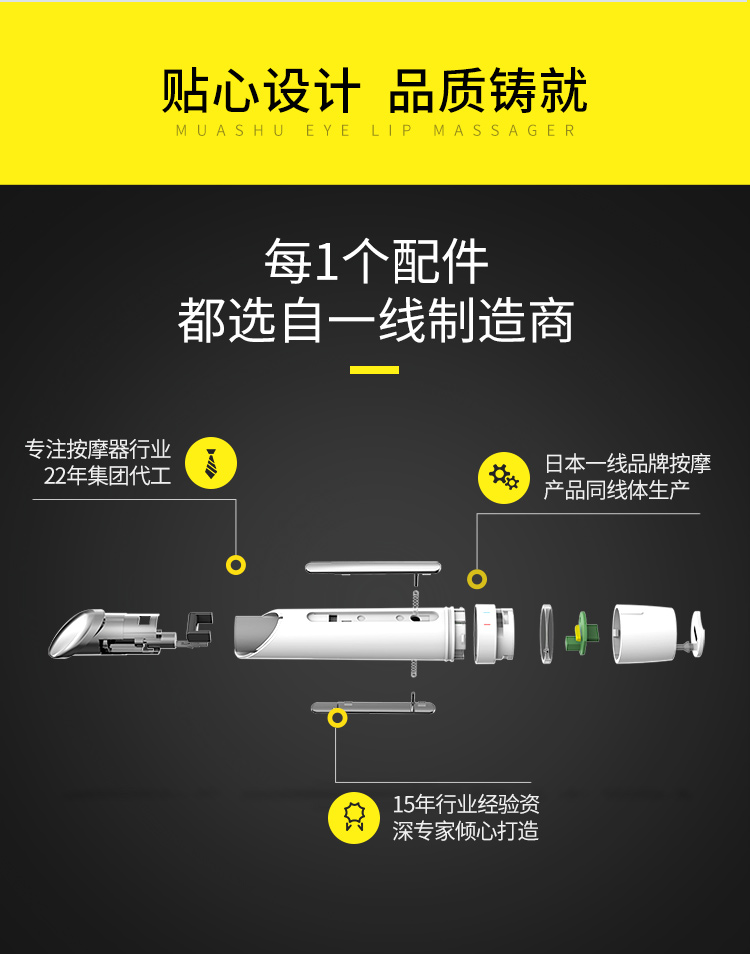 贴心设计 品质铸就
MUASHU EYE LIP MASSAGER

每1个配件
都选自一线制造商

专注按摩器行业
22年集团代工

日本一线品牌按摩
产品同线体生产

15年行业经验资
深专家倾心打造