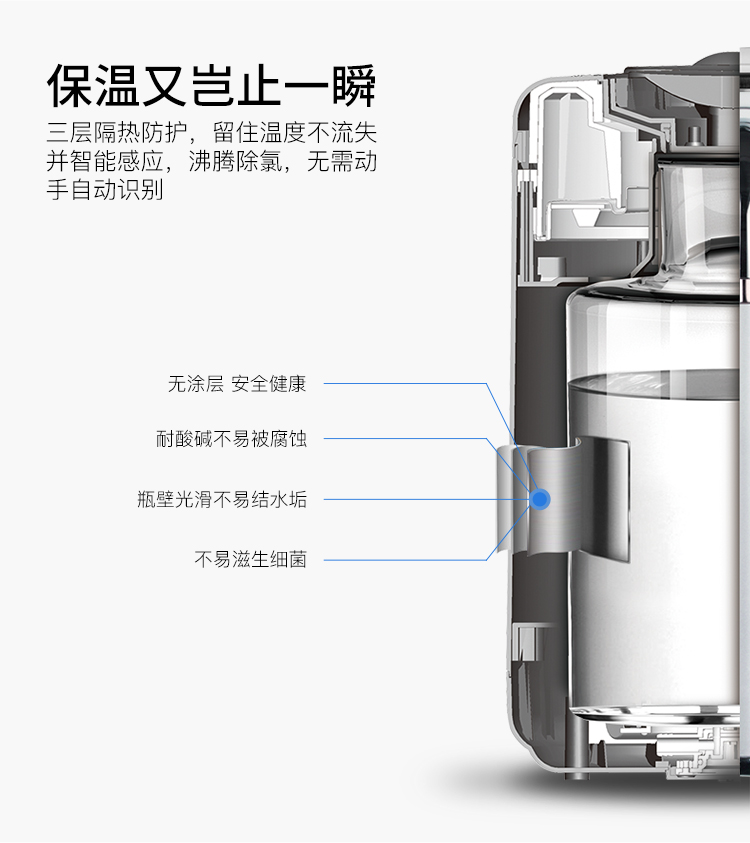 保温又岂止一瞬

三层隔热防护，留住温度不流失并智能感应，沸腾除氯，无需动手自动识别

无涂层 安全健康

耐酸碱不易被腐蚀

瓶壁光滑不易结水垢

不易滋生细菌