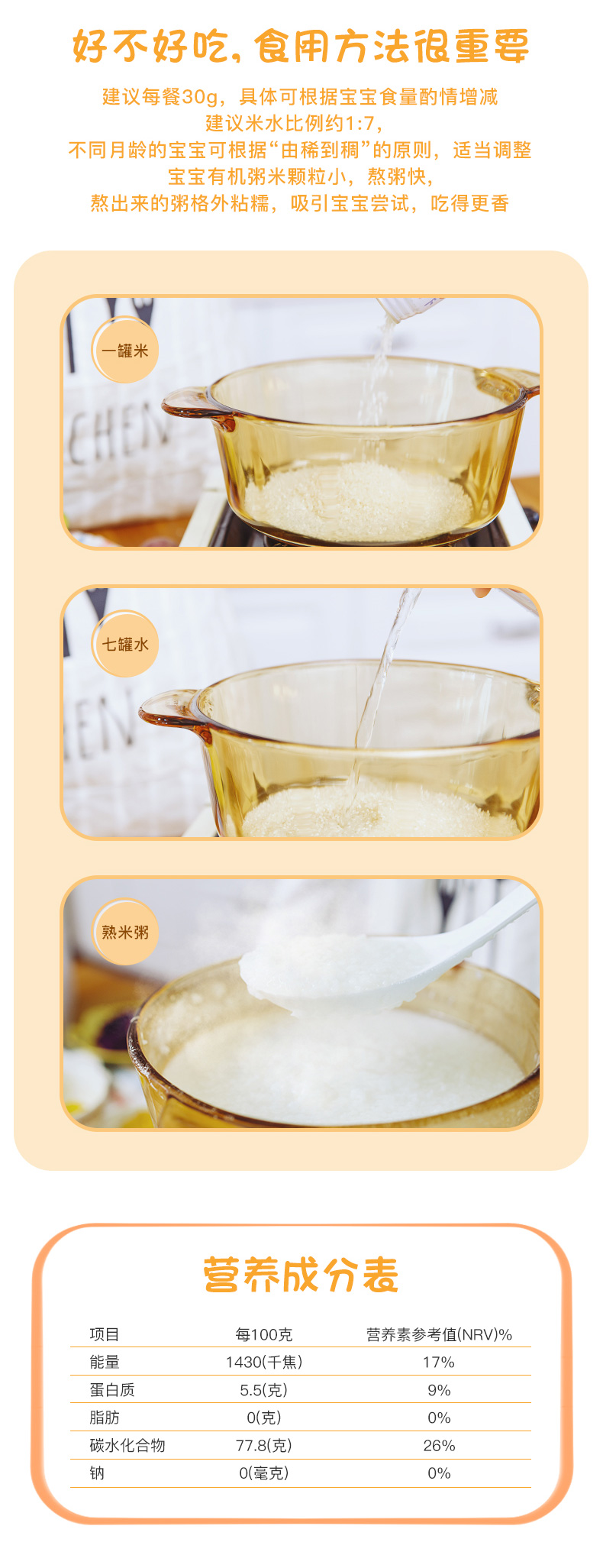 好不好吃，食用方法很重要

建议每餐30g，具体可根据宝宝食量酌情增减
建议米水比例约1:7，
不同月龄的宝宝可根据“由稀到稠”的原则，适当调整
宝宝有机粥米颗粒小，熬粥快，
熬出来的粥格外粘糯，吸引宝宝尝试，吃得更香

一罐米

CHEN

七罐水

EN

熟米粥

营养成分表

| 项目 | 每100克 | 营养素参考值(NRV)% |
|---|---|---|
| 能量 | 1430(千焦) | 17% |
| 蛋白质 | 5.5(克) | 9% |
| 脂肪 | 0(克) | 0% |
| 碳水化合物 | 77.8(克) | 26% |
| 钠 | 0(毫克) | 0% |